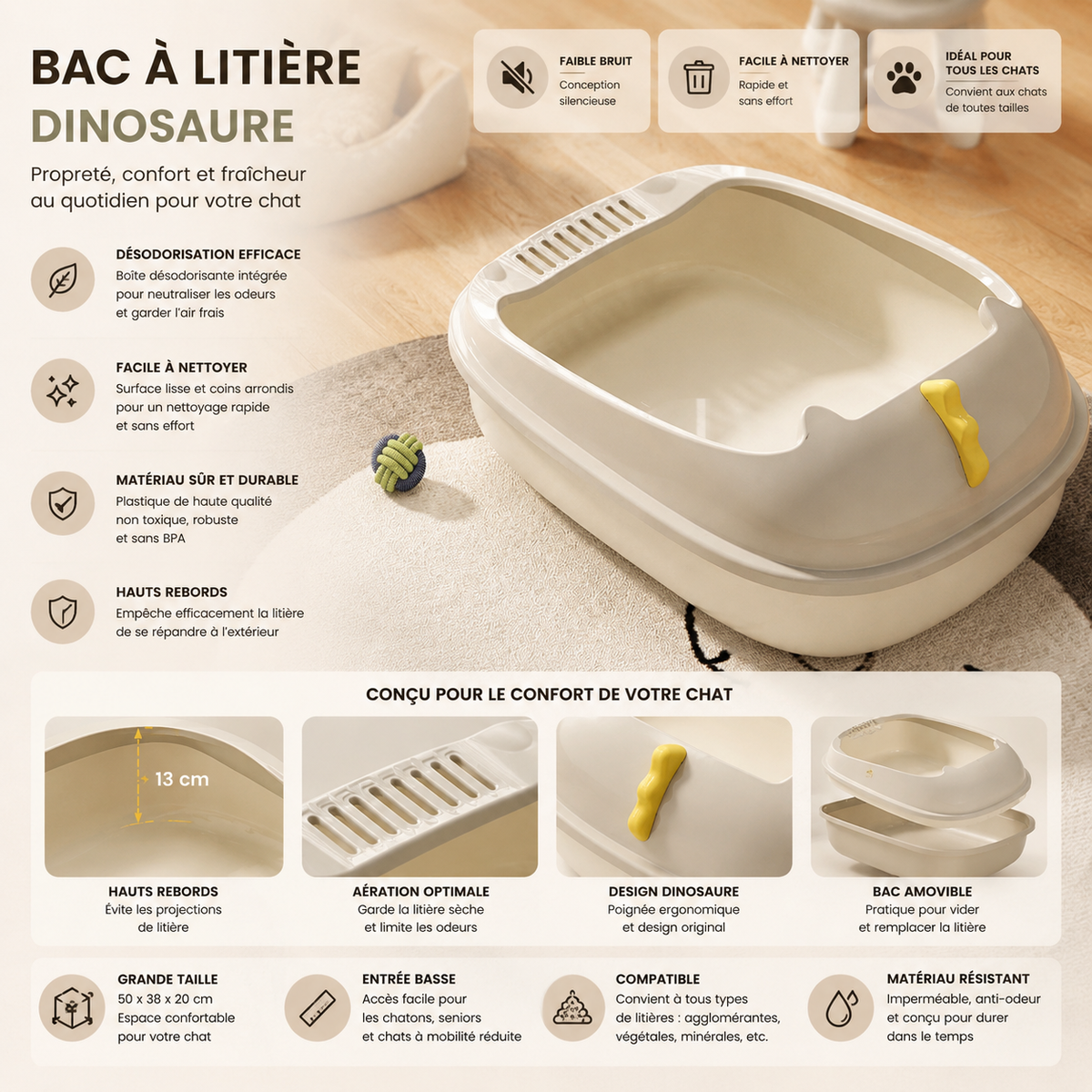 BAC À LITIÈRE
DINOSAURE

Propreté, confort et fraîcheur au quotidien pour votre chat

FAIBLE BRUIT
Conception silencieuse

FACILE À NETTOYER
Rapide et sans effort

IDÉAL POUR TOUS LES CHATS
Convient aux chats de toutes tailles

DÉSODORISATION EFFICACE
Boîte désodorisante intégrée pour neutraliser les odeurs et garder l'air frais

FACILE À NETTOYER
Surface lisse et coins arrondis pour un nettoyage rapide et sans effort

MATÉRIAU SÛR ET DURABLE
Plastique de haute qualité non toxique, robuste et sans BPA

HAUTS REBORDS
Empêche efficacement la litière de se répandre à l'extérieur

CONÇU POUR LE CONFORT DE VOTRE CHAT

13 cm

HAUTS REBORDS
Évite les projections de litière

AÉRATION OPTIMALE
Garde la litière sèche et limite les odeurs

DESIGN DINOSAURE
Poignée ergonomique et design original

BAC AMOVIBLE
Pratique pour vider et remplacer la litière

GRANDE TAILLE
50 x 38 x 20 cm
Espace confortable pour votre chat

ENTRÉE BASSE
Accès facile pour les chatons, seniors et chats à mobilité réduite

COMPATIBLE
Convient à tous types de litières : agglomérantes, végétales, minérales, etc.

MATÉRIAU RÉSISTANT
Imperméable, anti-odeur et conçu pour durer dans le temps