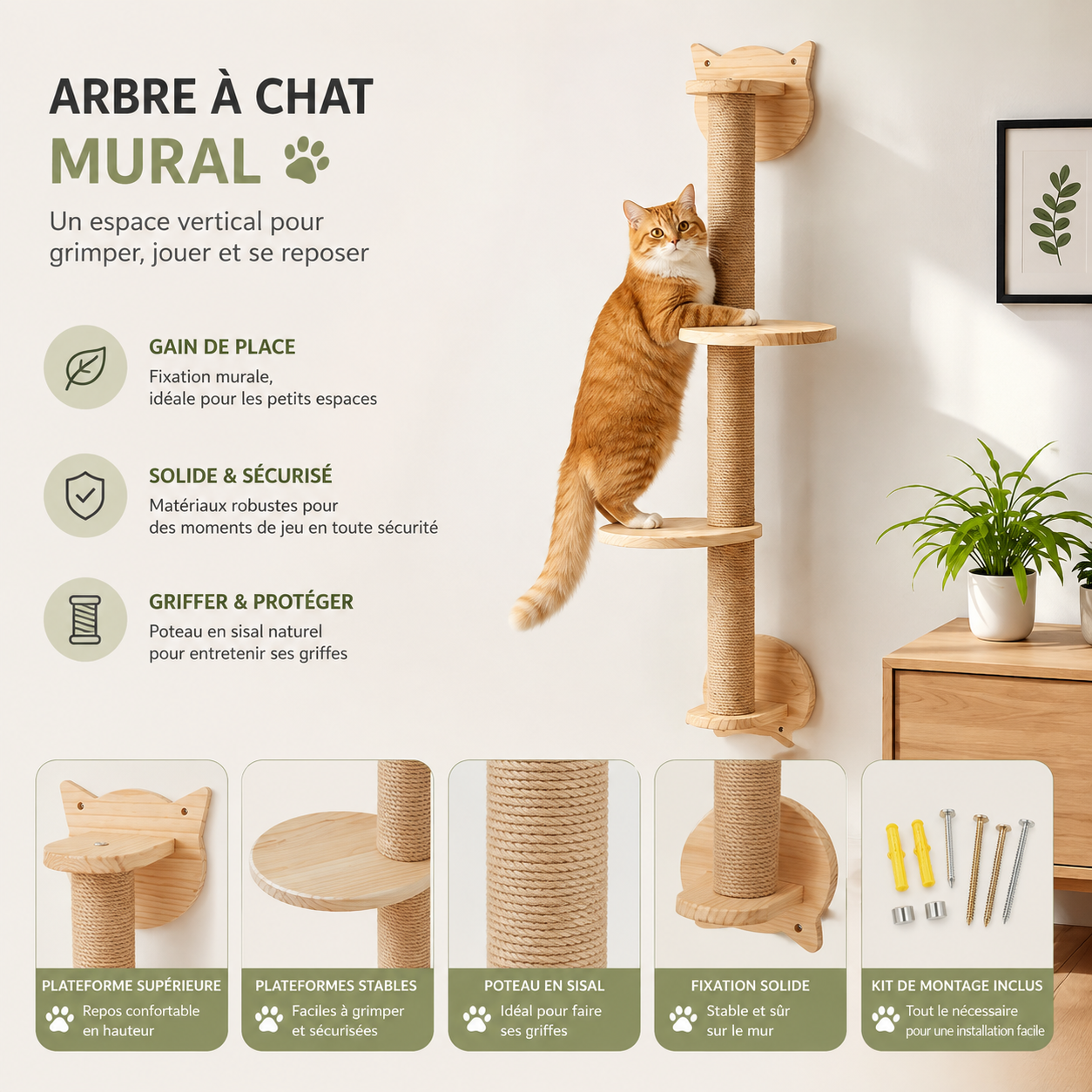 ARBRE À CHAT
MURAL

Un espace vertical pour grimper, jouer et se reposer

GAIN DE PLACE
Fixation murale, idéale pour les petits espaces

SOLIDE & SÉCURISÉ
Matériaux robustes pour des moments de jeu en toute sécurité

GRIFFER & PROTÉGER
Poteau en sisal naturel pour entretenir ses griffes

PLATEFORME SUPÉRIEURE
Repos confortable en hauteur

PLATEFORMES STABLES
Faciles à grimper et sécurisées

POTEAU EN SISAL
Idéal pour faire ses griffes

FIXATION SOLIDE
Stable et sûr sur le mur

KIT DE MONTAGE INCLUS
Tout le nécessaire pour une installation facile