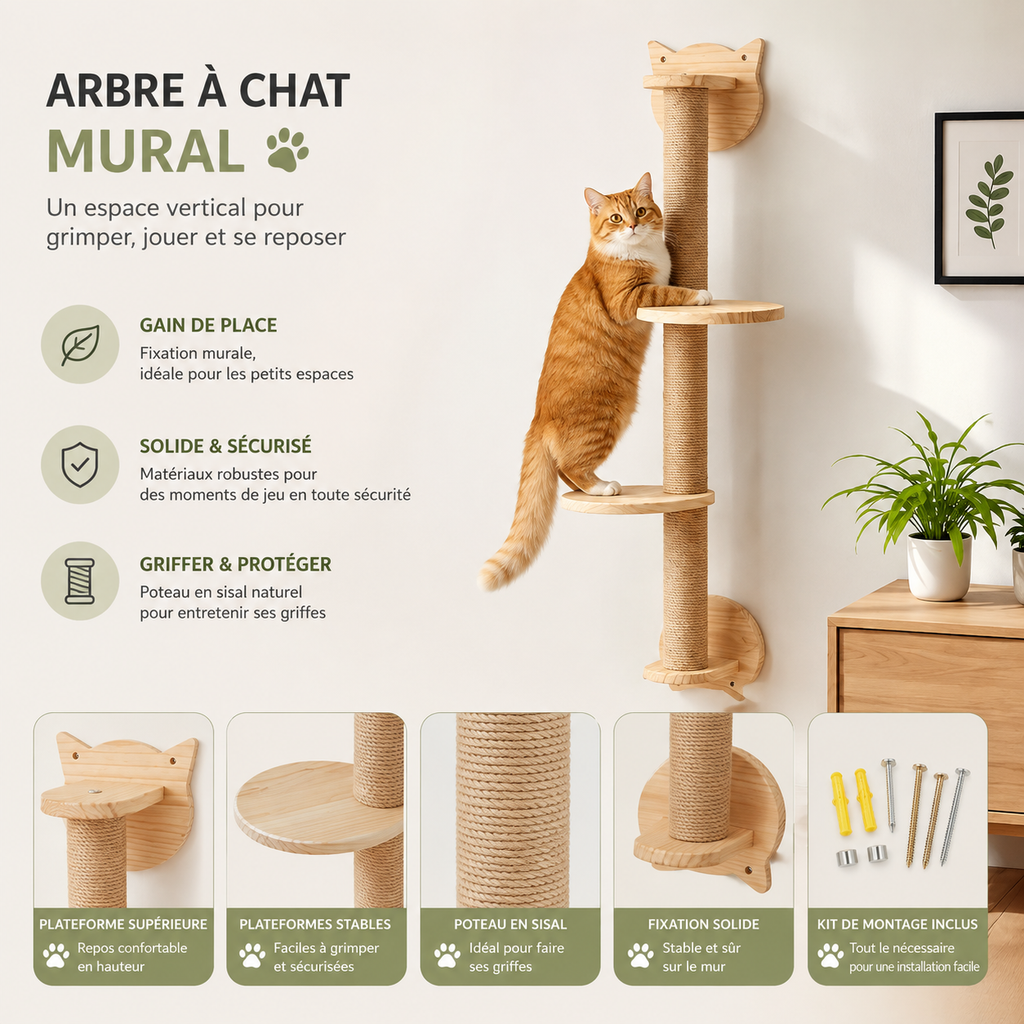 ARBRE À CHAT
MURAL

Un espace vertical pour grimper, jouer et se reposer

GAIN DE PLACE
Fixation murale, idéale pour les petits espaces

SOLIDE & SÉCURISÉ
Matériaux robustes pour des moments de jeu en toute sécurité

GRIFFER & PROTÉGER
Poteau en sisal naturel pour entretenir ses griffes

PLATEFORME SUPÉRIEURE
Repos confortable en hauteur

PLATEFORMES STABLES
Faciles à grimper et sécurisées

POTEAU EN SISAL
Idéal pour faire ses griffes

FIXATION SOLIDE
Stable et sûr sur le mur

KIT DE MONTAGE INCLUS
Tout le nécessaire pour une installation facile