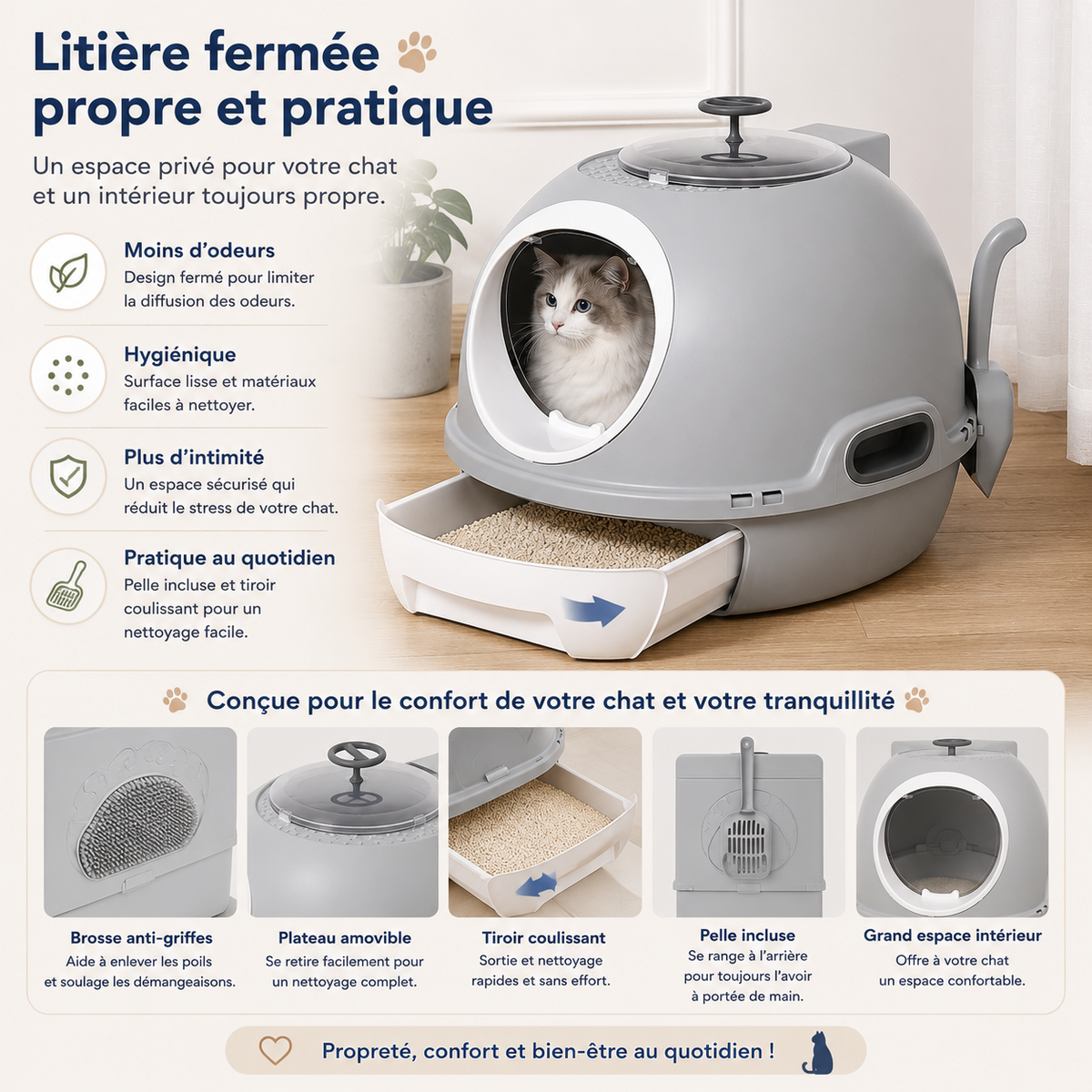 Litière fermée propre et pratique

Un espace privé pour votre chat et un intérieur toujours propre.

Moins d'odeurs
Design fermé pour limiter la diffusion des odeurs.

Hygiénique
Surface lisse et matériaux faciles à nettoyer.

Plus d'intimité
Un espace sécurisé qui réduit le stress de votre chat.

Pratique au quotidien
Pelle incluse et tiroir coulissant pour un nettoyage facile.

Conçue pour le confort de votre chat et votre tranquillité

Brosse anti-griffes
Aide à enlever les poils et soulage les démangeaisons.

Plateau amovible
Se retire facilement pour un nettoyage complet.

Tiroir coulissant
Sortie et nettoyage rapides et sans effort.

Pelle incluse
Se range à l'arrière pour toujours l'avoir à portée de main.

Grand espace intérieur
Offre à votre chat un espace confortable.

Propreté, confort et bien-être au quotidien !