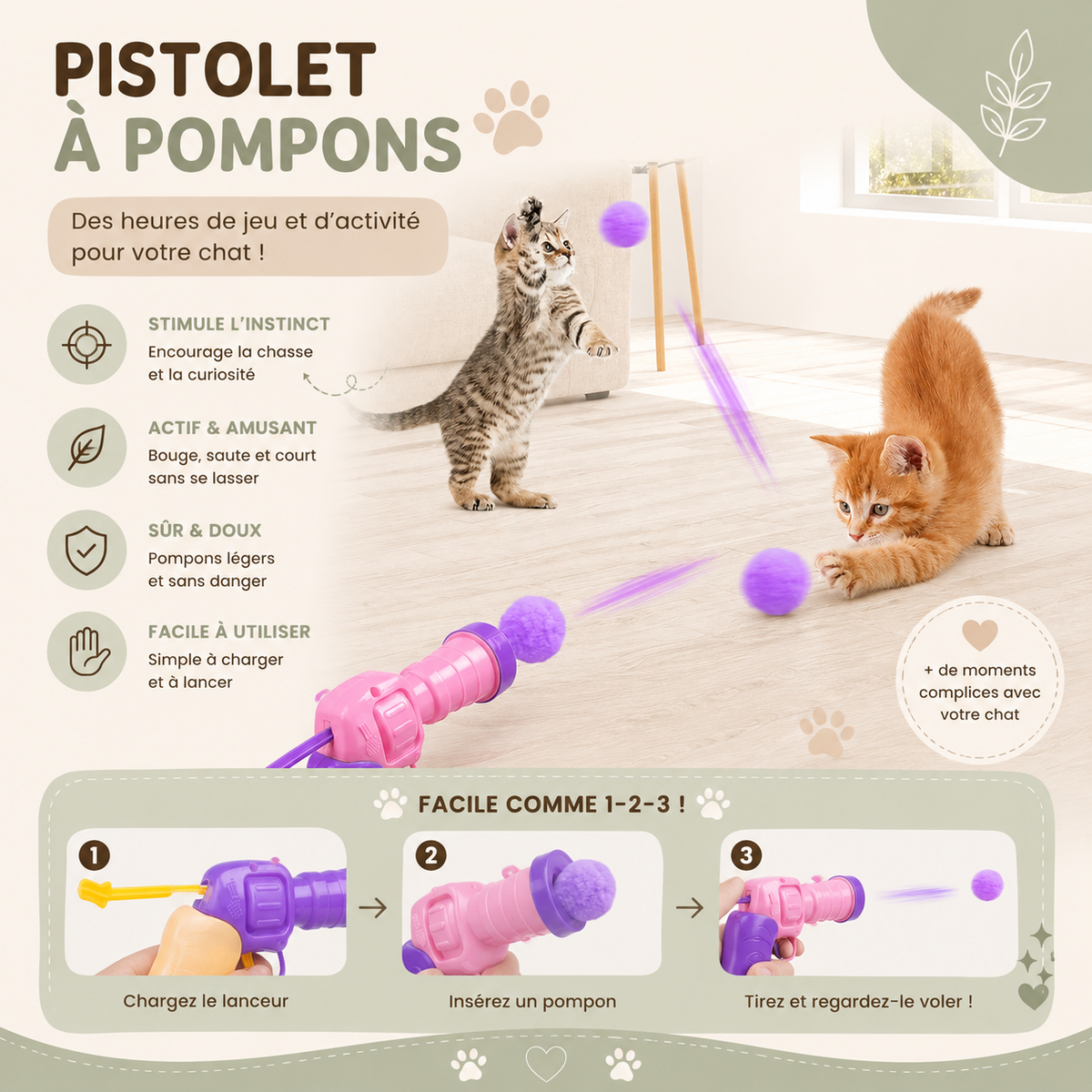 PISTOLET
À POMPONS

Des heures de jeu et d'activité pour votre chat !

STIMULE L'INSTINCT
Encourage la chasse et la curiosité

ACTIF & AMUSANT
Bouge, saute et court sans se lasser

SÛR & DOUX
Pompons légers et sans danger

FACILE À UTILISER
Simple à charger et à lancer

+ de moments complices avec votre chat

FACILE COMME 1-2-3 !

1
Chargez le lanceur

2
Insérez un pompon

3
Tirez et regardez-le voler !